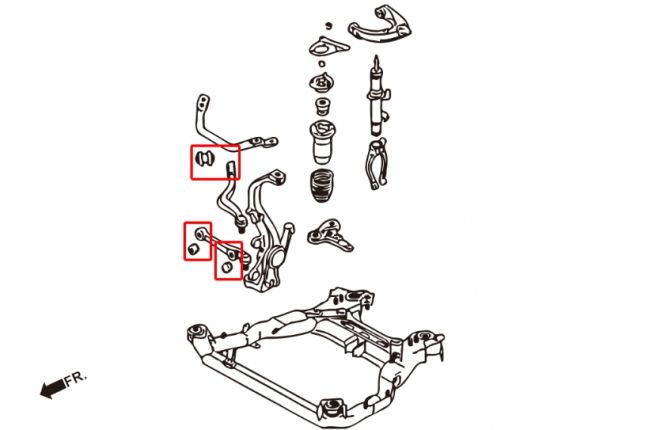 FR.