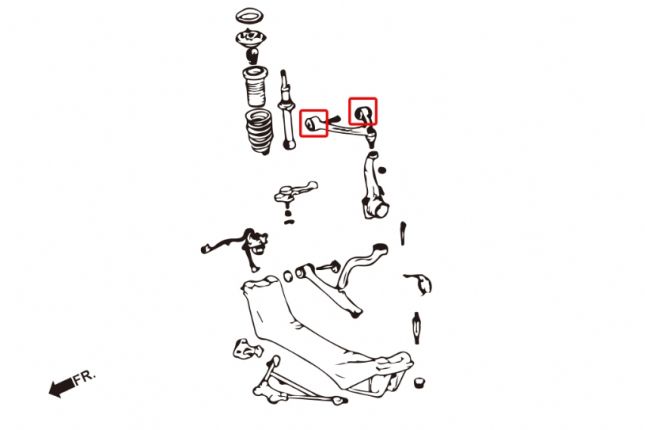 FR.