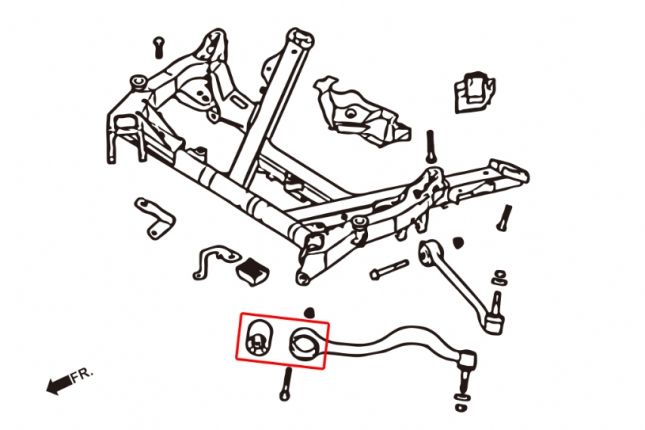 FR.