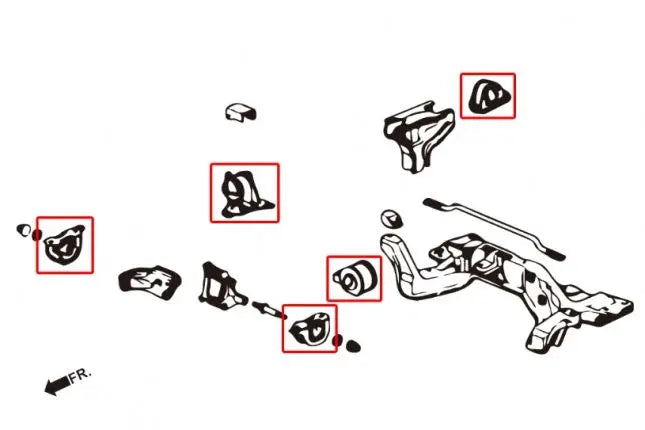 FR.