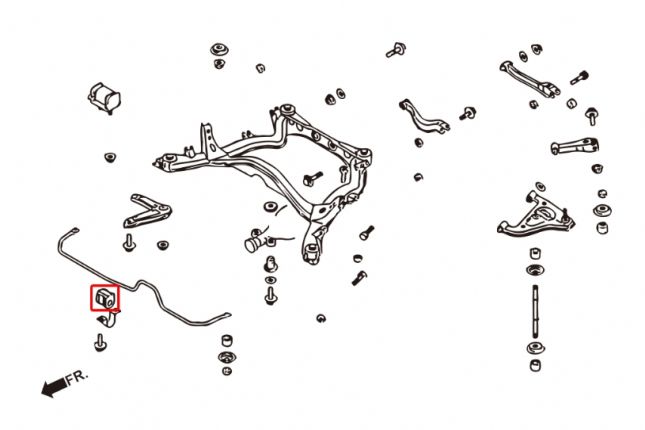 FR.