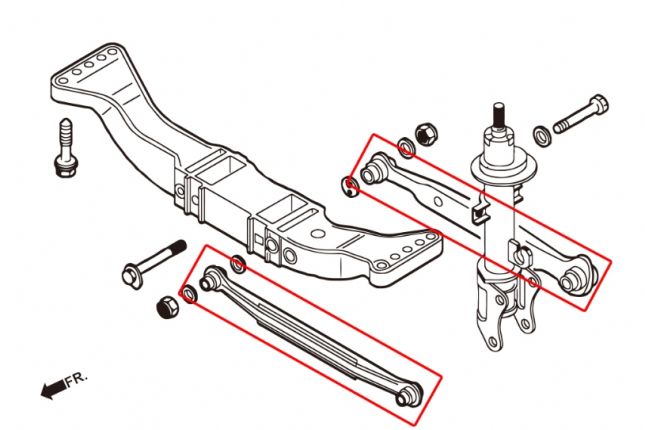 FR.