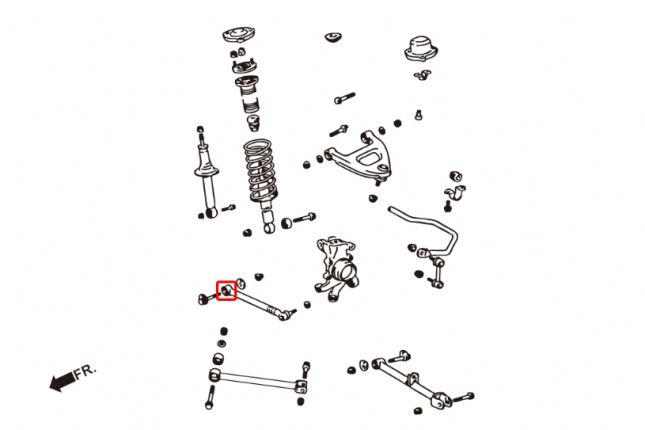 FR.