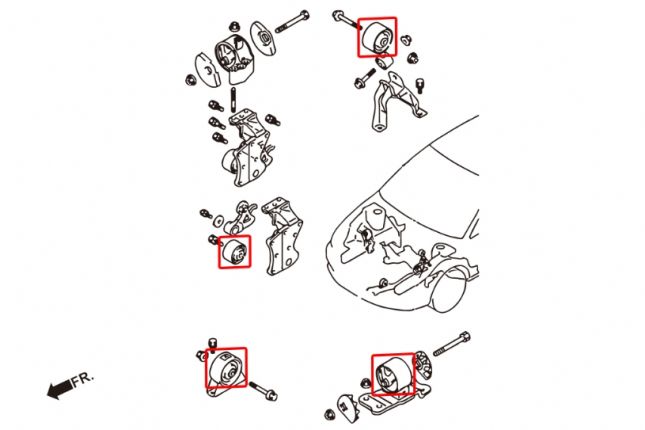 FR.