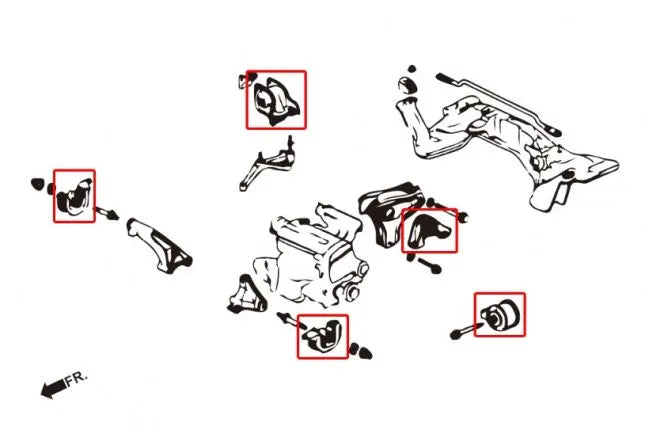 FR.