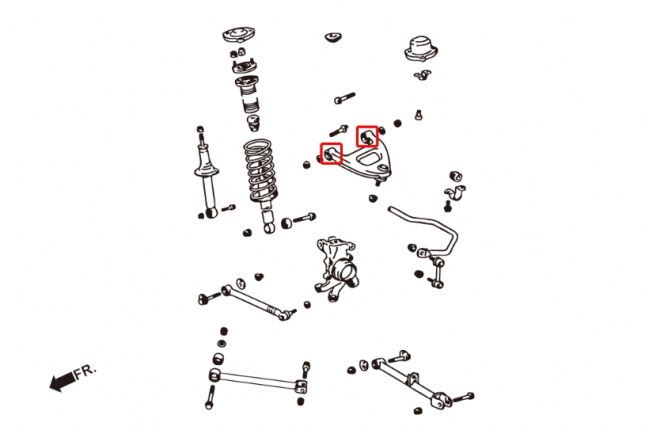 FR.