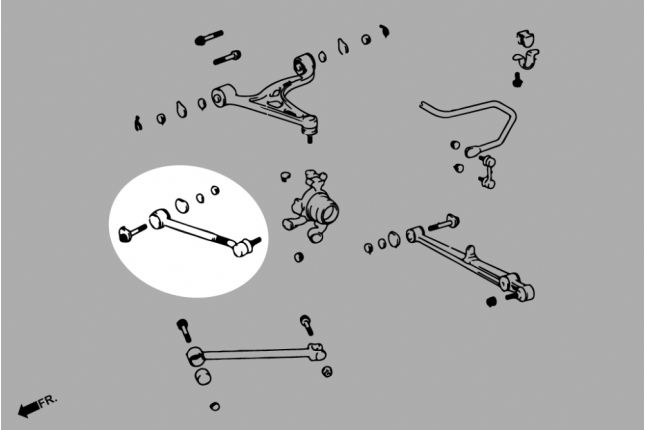 FR.