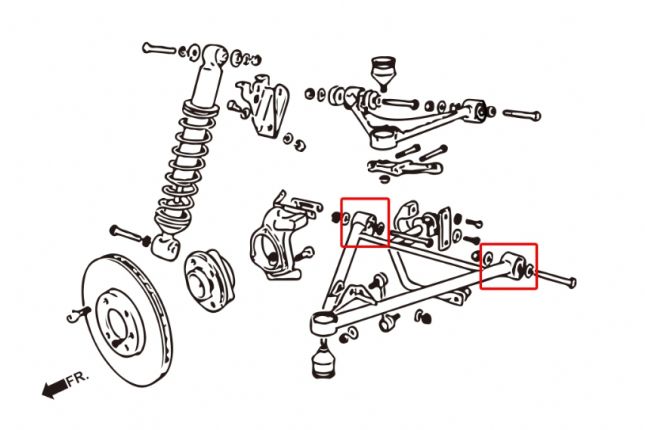 FR.