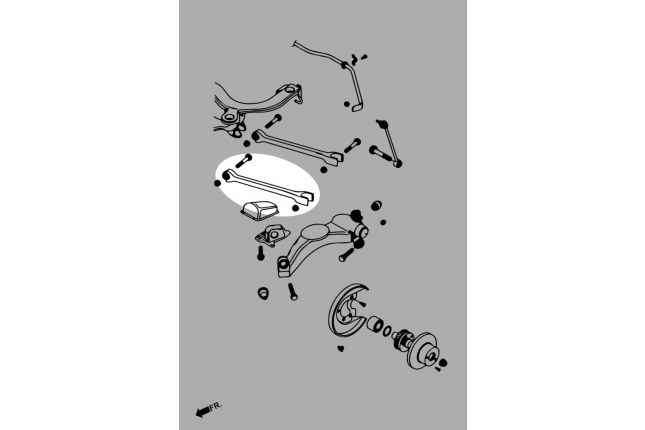 FR.