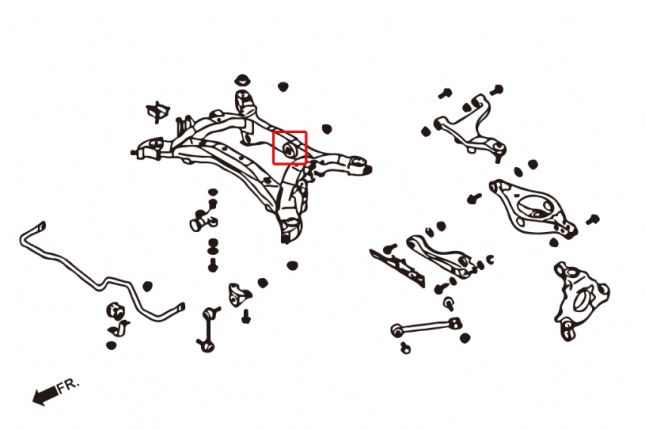 FR.