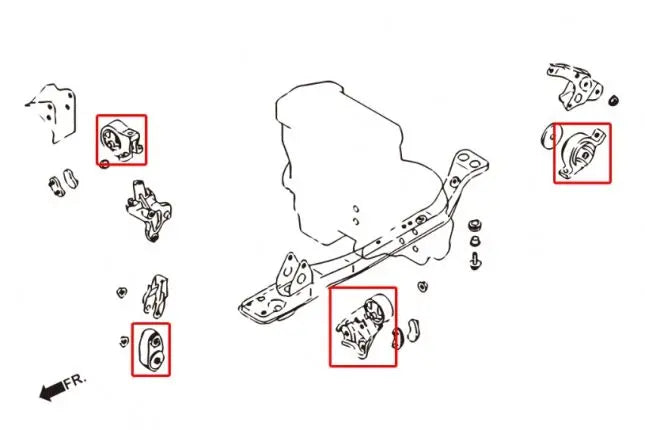 FR.