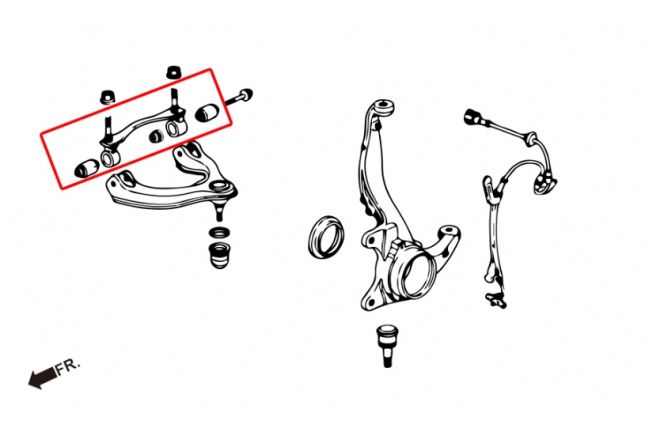 FR.