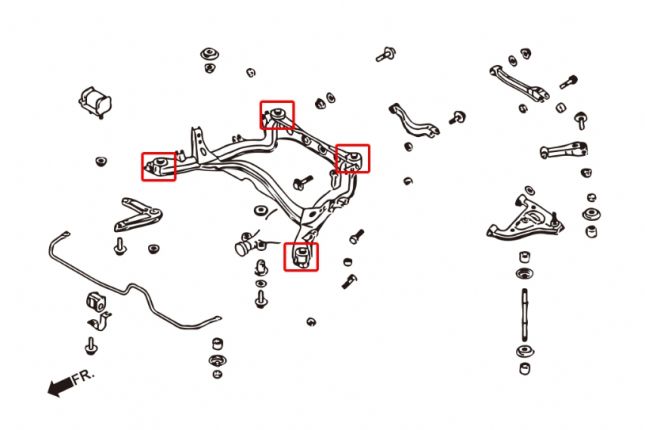 FR.