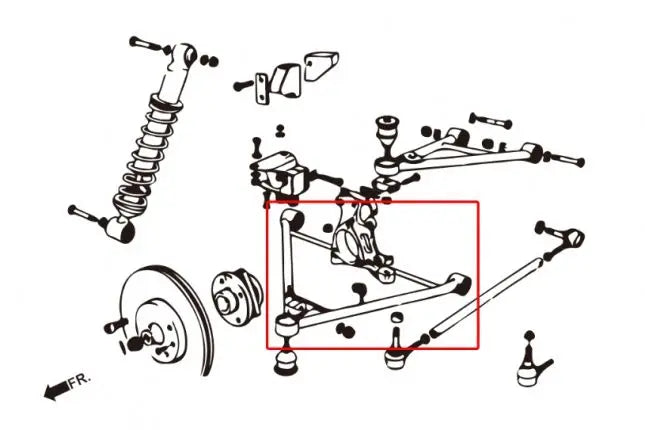 FR.