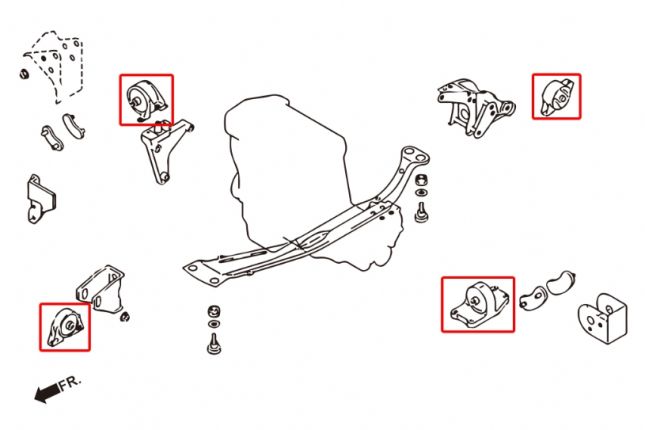 FR.