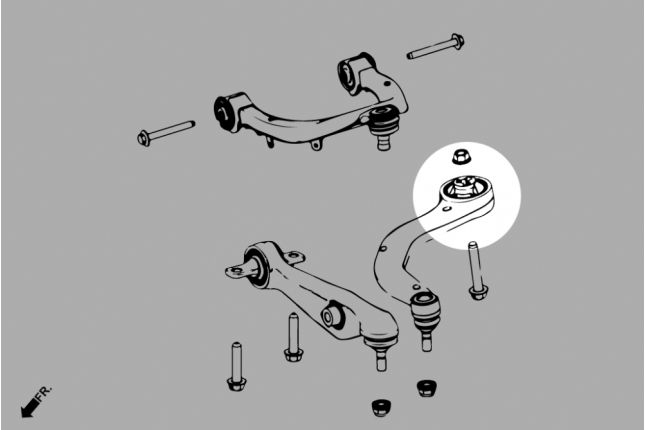 FR.