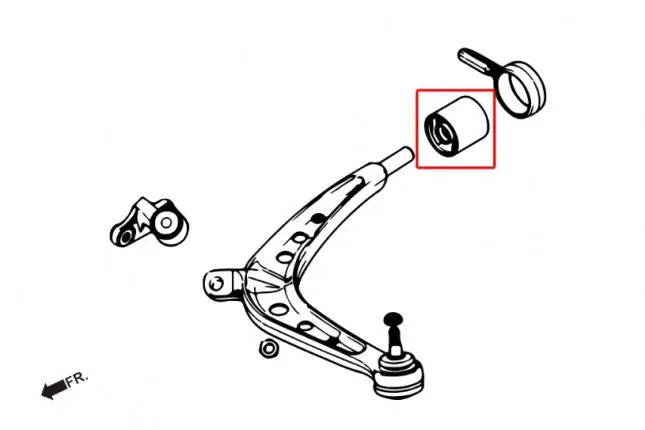 FR.