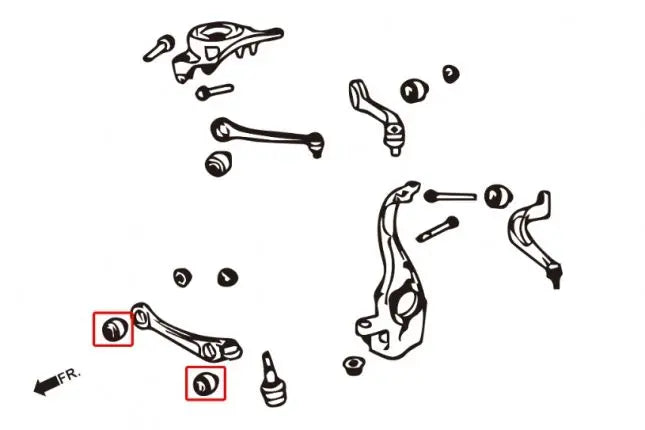 FR.