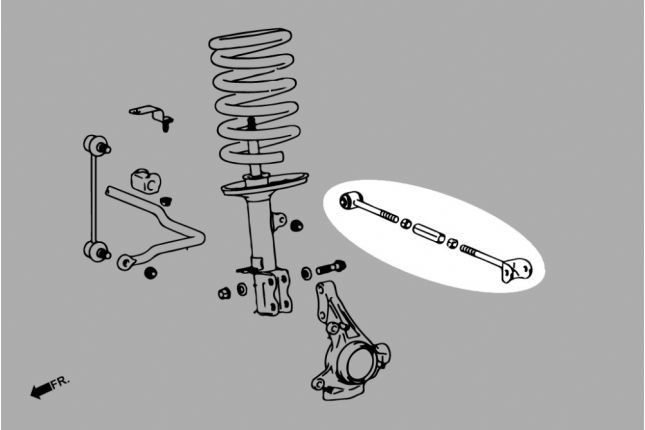 FR.