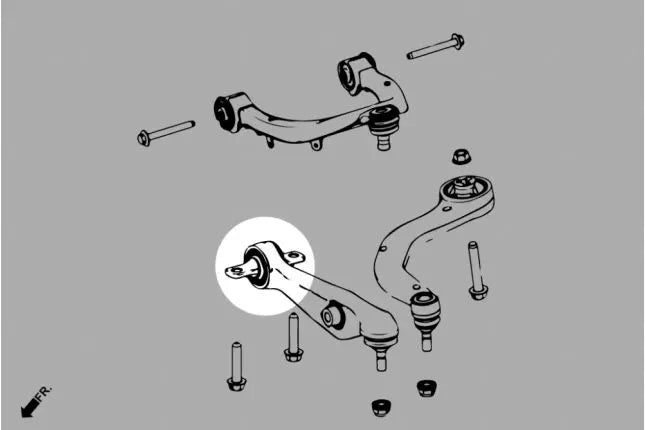 FR.