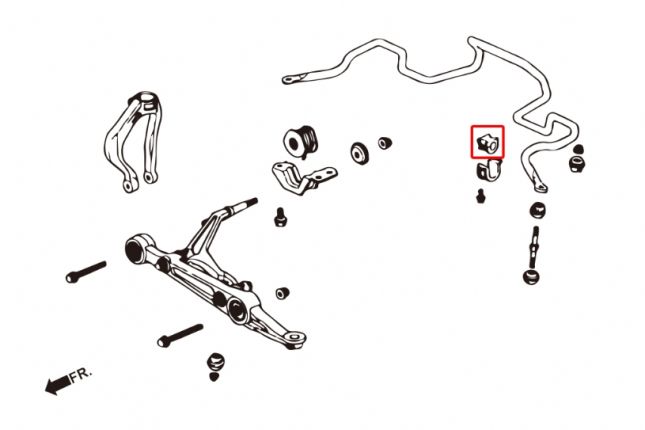 FR.