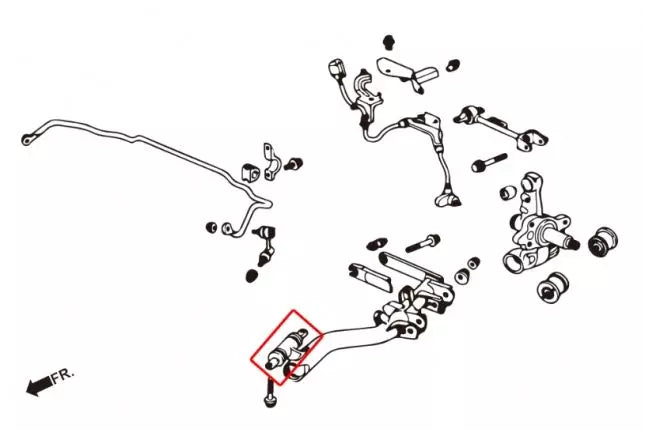 FR.