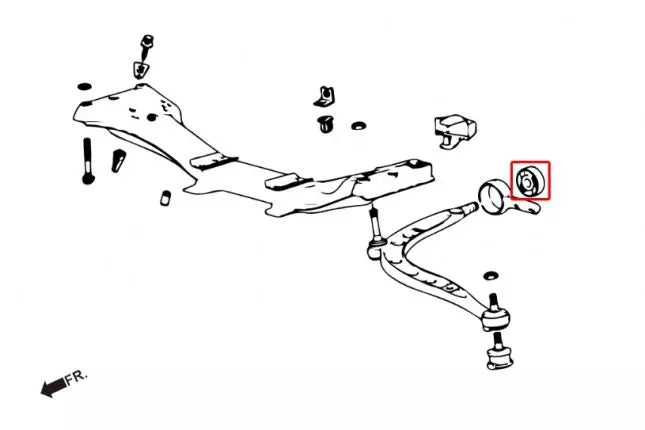 FR.