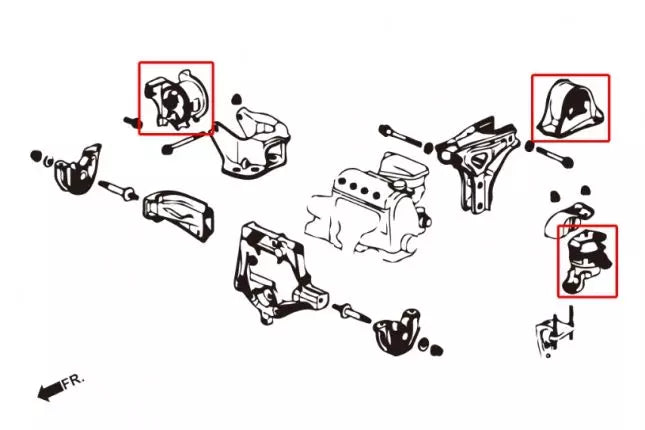 FR.