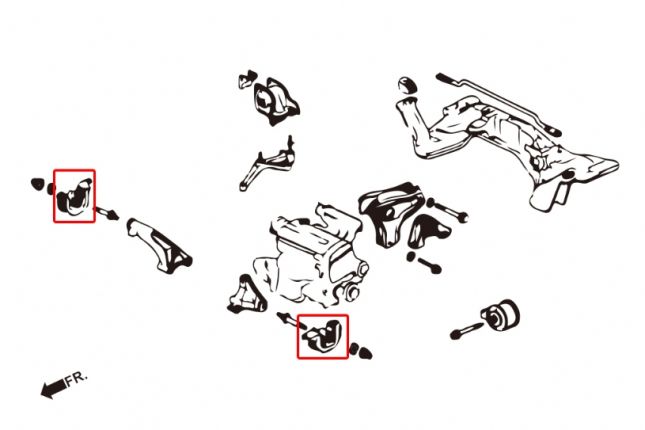 FR.