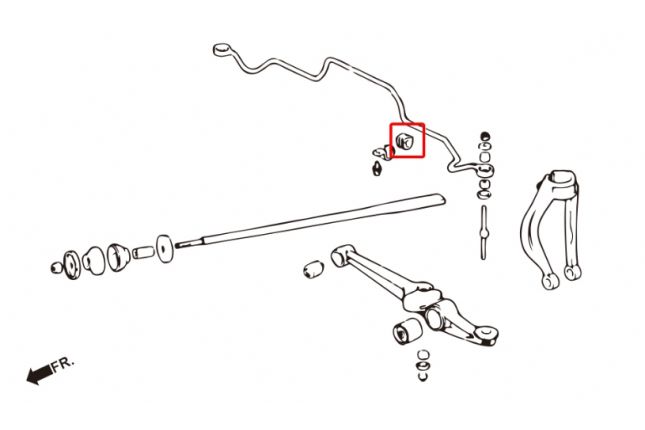 FR.