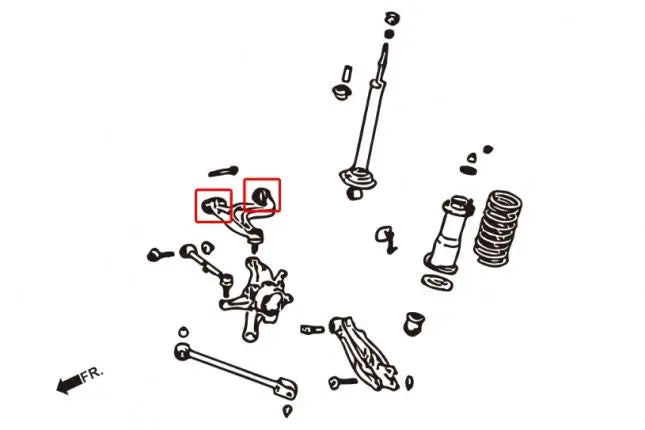 FR.