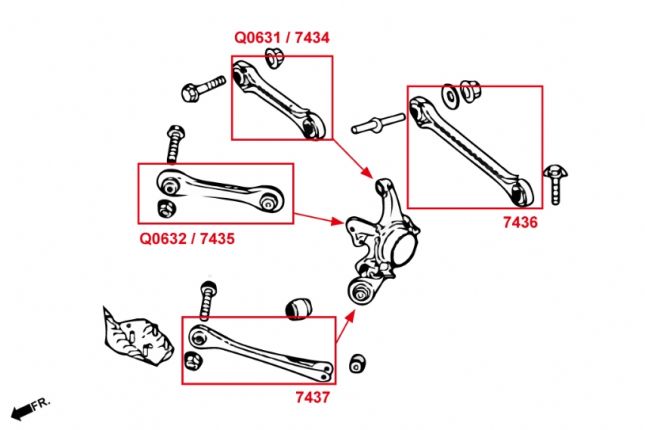 Q0631 / 7434

7436

Q0632 / 7435

7437

FR.